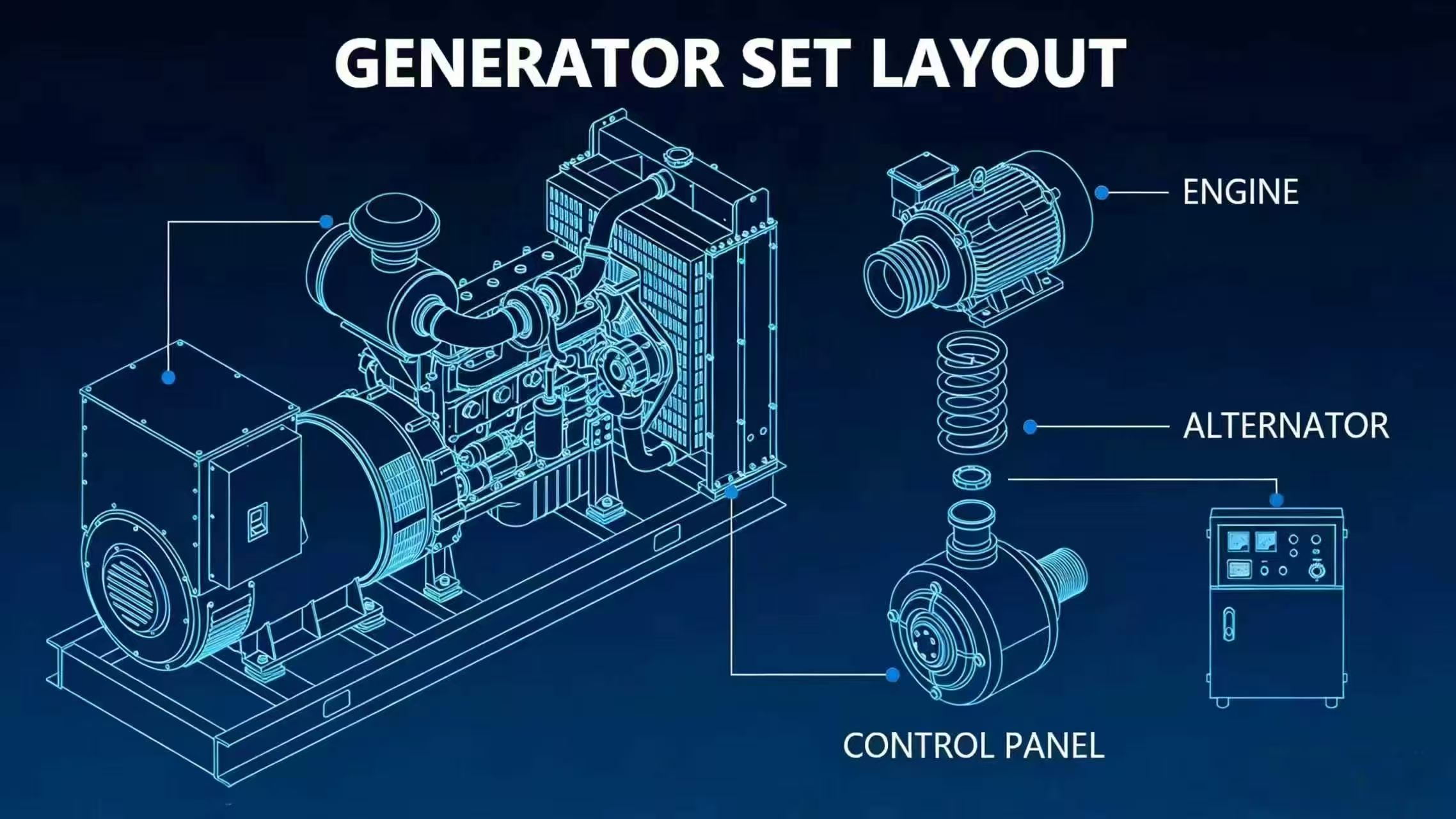 GENERATOR SET LAYOUT

ENGINE

ALTERNATOR

CONTROL PANEL